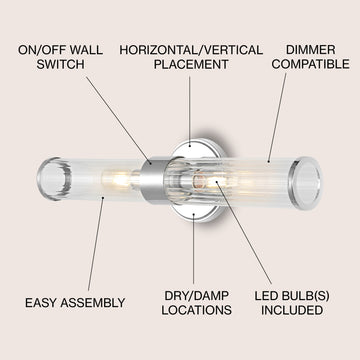 ON/OFF WALL SWITCH

HORIZONTAL/VERTICAL PLACEMENT

DIMMER COMPATIBLE

EASY ASSEMBLY

DRY/DAMP LOCATIONS

LED BULB(S) INCLUDED